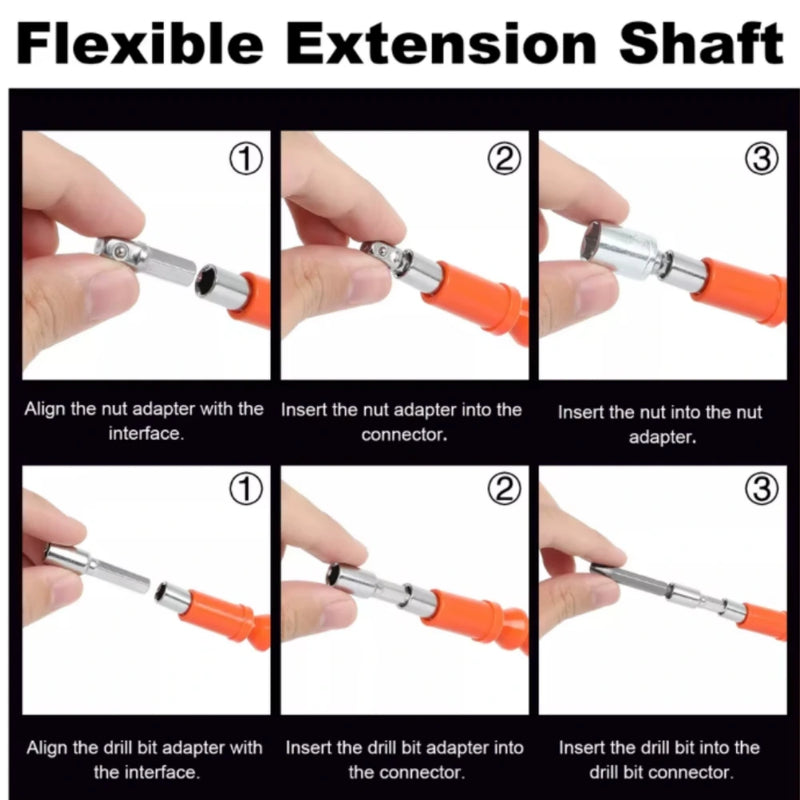 Flexible Extension Shaft

①

Align the nut adapter with the interface.

②

Insert the nut adapter into the connector.

③

Insert the nut into the nut adapter.

①

Align the drill bit adapter with the interface.

②

Insert the drill bit adapter into the connector.

③

Insert the drill bit into the drill bit connector.